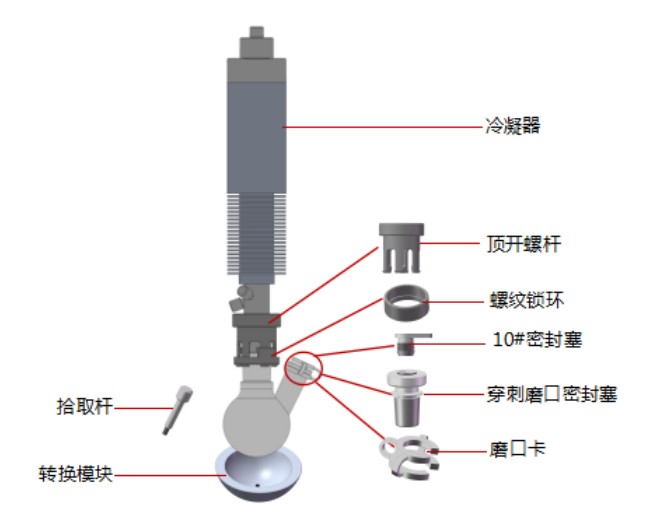 冷凝器

顶开螺杆

螺纹锁环

10#密封塞

穿刺磨口密封塞

磨口卡

拾取杆

转换模块